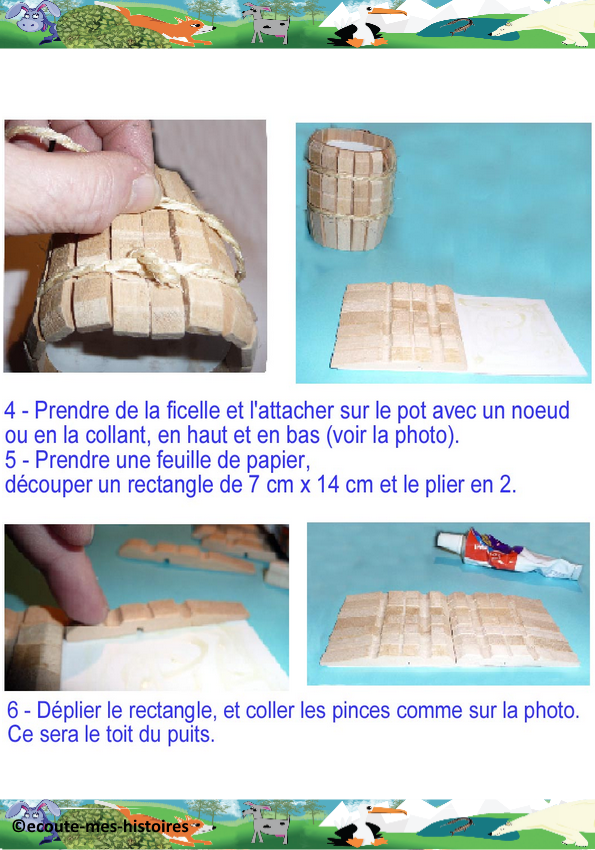 4 - Prendre de la ficelle et l'attacher sur le pot avec un noeud ou en la collant, en haut et en bas (voir la photo).
5 - Prendre une feuille de papier,
découper un rectangle de 7 cm x 14 cm et le plier en 2.

6 - Déplier le rectangle, et coller les pinces comme sur la photo.
Ce sera le toit du puits.

©ecoute-mes-histoires