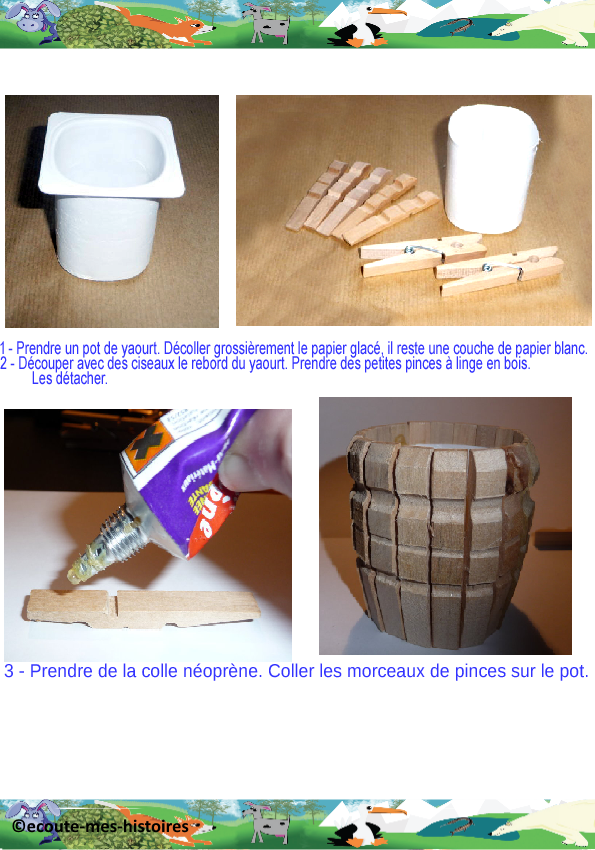 1 - Prendre un pot de yaourt. Décoller grossièrement le papier glacé, il reste une couche de papier blanc.
2 - Découper avec des ciseaux le rebord du yaourt. Prendre des petites pinces à linge en bois. Les détacher.

3 - Prendre de la colle néoprène. Coller les morceaux de pinces sur le pot.

©ecoute-mes-histoires