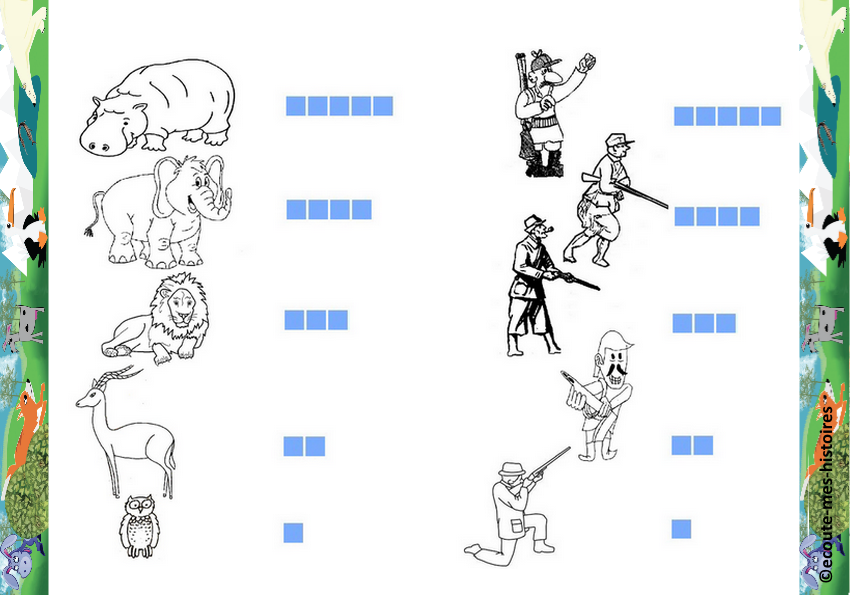 ©ecoute-mes-histoires