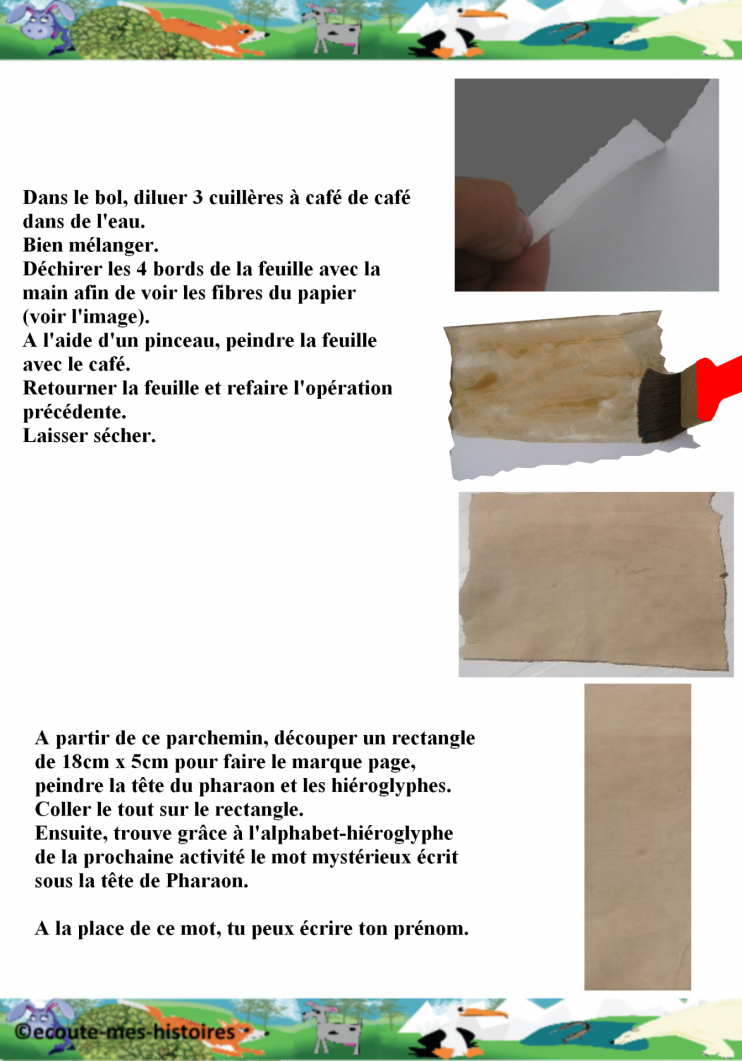 Dans le bol, diluer 3 cuillères à café de café dans de l'eau.
Bien mélanger.
Déchirer les 4 bords de la feuille avec la main afin de voir les fibres du papier (voir l'image).
A l'aide d'un pinceau, peindre la feuille avec le café.
Retourner la feuille et refaire l'opération précédente.
Laisser sécher.

A partir de ce parchemin, découper un rectangle de 18cm x 5cm pour faire le marque page, peindre la tête du pharaon et les hiéroglyphes.
Coller le tout sur le rectangle.
Ensuite, trouve grâce à l'alphabet-hiéroglyphe de la prochaine activité le mot mystérieux écrit sous la tête de Pharaon.

A la place de ce mot, tu peux écrire ton prénom.

©ecoute-mes-histoires