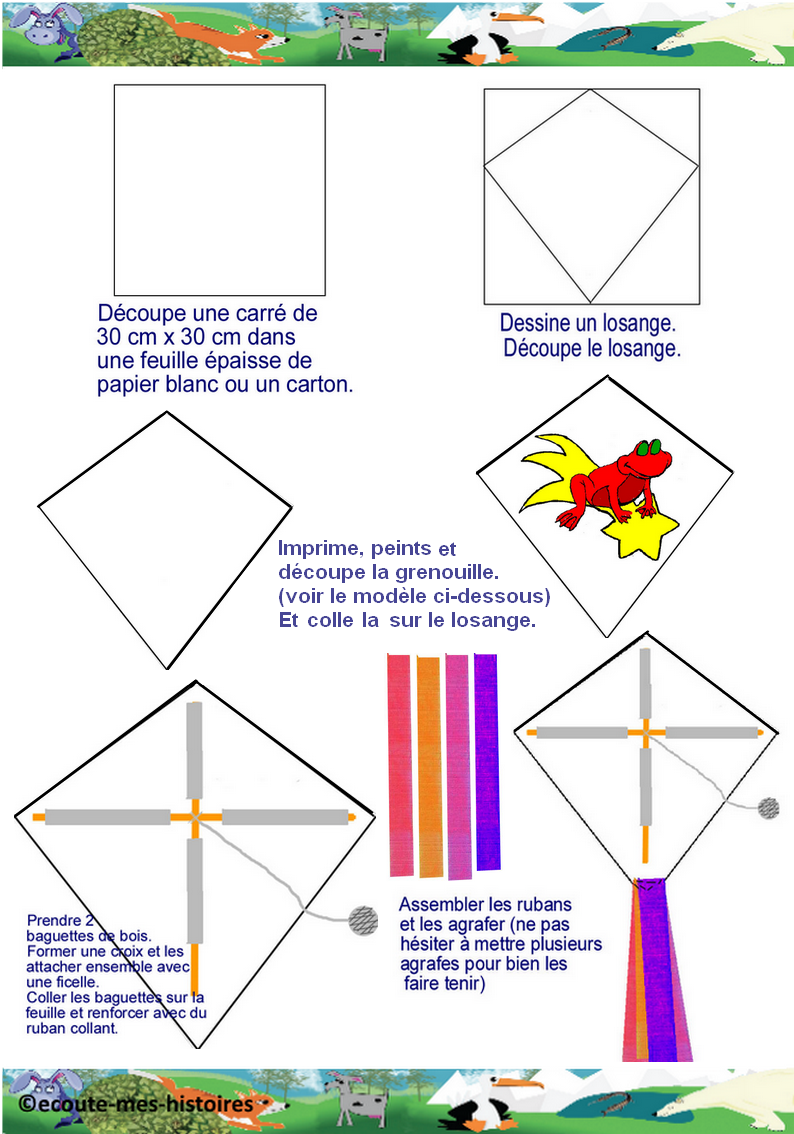 Découpe une carré de 30 cm x 30 cm dans une feuille épaisse de papier blanc ou un carton.

Dessine un losange.
Découpe le losange.

Imprime, peints et découpe la grenouille.
(voir le modèle ci-dessous)
Et colle la sur le losange.

Prendre 2 baguettes de bois.
Former une croix et les attacher ensemble avec une ficelle.
Coller les baguettes sur la feuille et renforcer avec du ruban collant.

Assembler les rubans et les agrafer (ne pas hésiter à mettre plusieurs agrafes pour bien les faire tenir)

©ecoute-mes-histoires