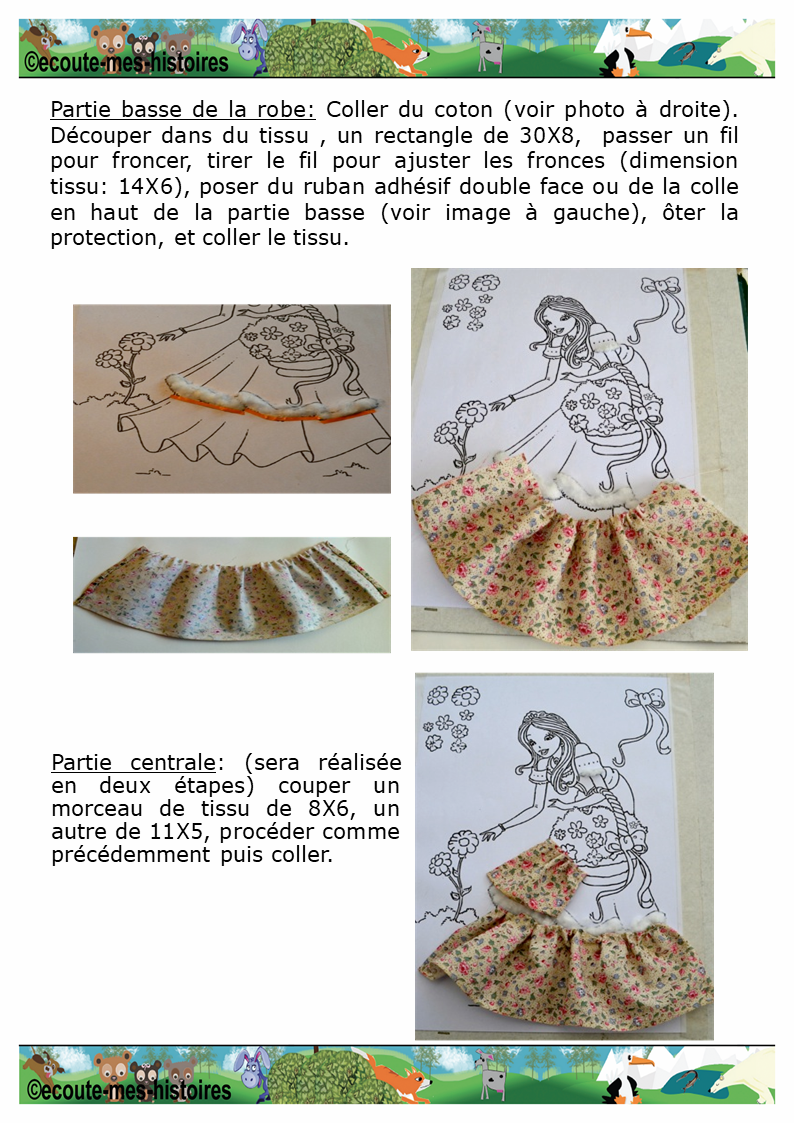 ©ecoute-mes-histoires

Partie basse de la robe: Coller du coton (voir photo à droite). Découper dans du tissu , un rectangle de 30X8, passer un fil pour froncer, tirer le fil pour ajuster les fronces (dimension tissu: 14X6), poser du ruban adhésif double face ou de la colle en haut de la partie basse (voir image à gauche), ôter la protection, et coller le tissu.

Partie centrale: (sera réalisée en deux étapes) couper un morceau de tissu de 8X6, un autre de 11X5, procéder comme précédemment puis coller.

©ecoute-mes-histoires