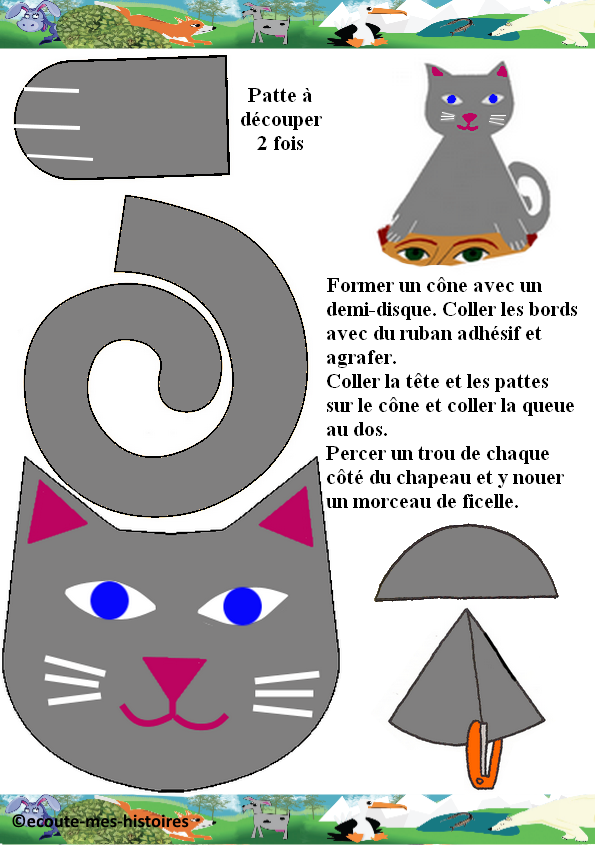 Patte à découper 2 fois

Former un cône avec un demi-disque. Coller les bords avec du ruban adhésif et agrafer.
Coller la tête et les pattes sur le cône et coller la queue au dos.
Percer un trou de chaque côté du chapeau et y nouer un morceau de ficelle.

©ecoute-mes-histoires