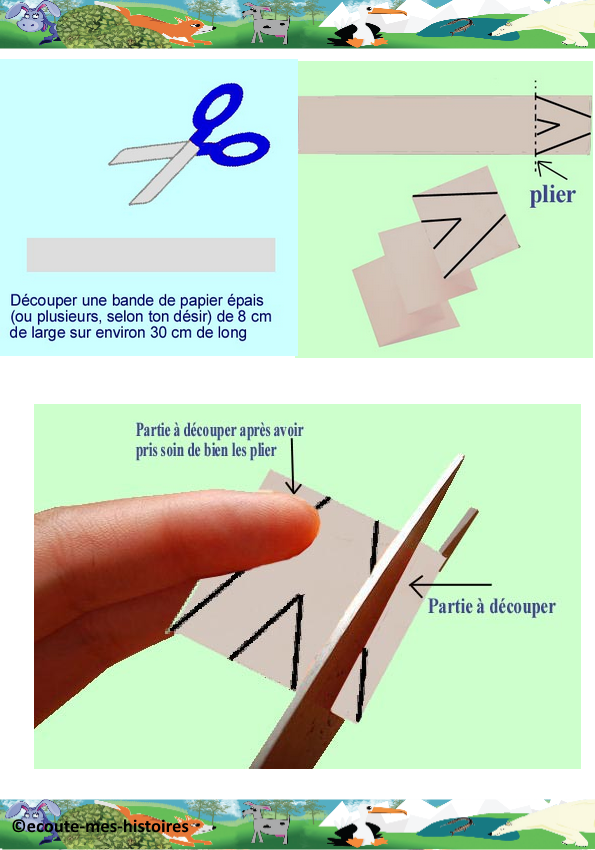 Découper une bande de papier épais (ou plusieurs, selon ton désir) de 8 cm de large sur environ 30 cm de long

plier

Partie à découper après avoir pris soin de bien les plier

Partie à découper

©ecoute-mes-histoires